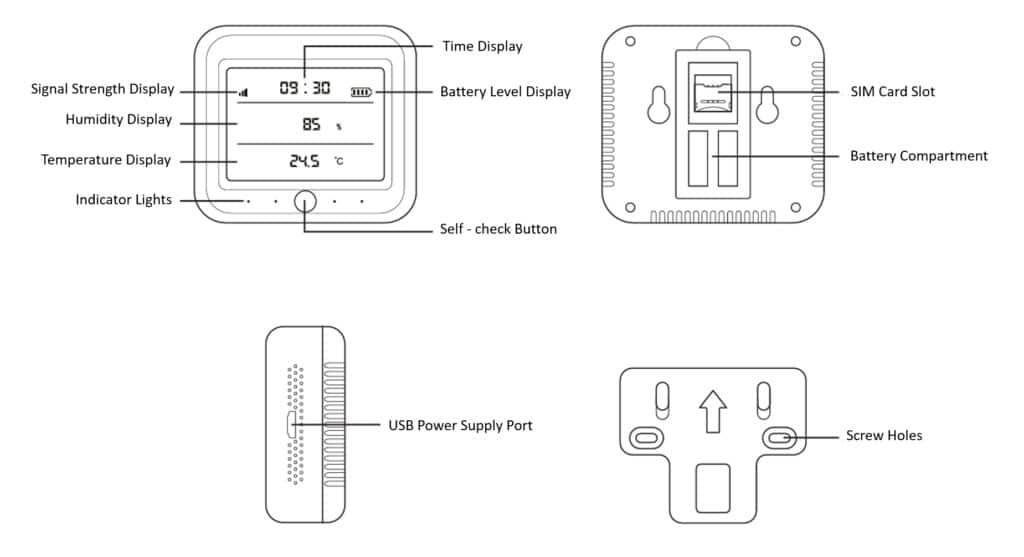 Time Display

Signal Strength Display

09 : 30

Battery Level Display

Humidity Display

85 %

Temperature Display

24.5 °C

Indicator Lights

Self - check Button

SIM Card Slot

Battery Compartment

USB Power Supply Port

Screw Holes