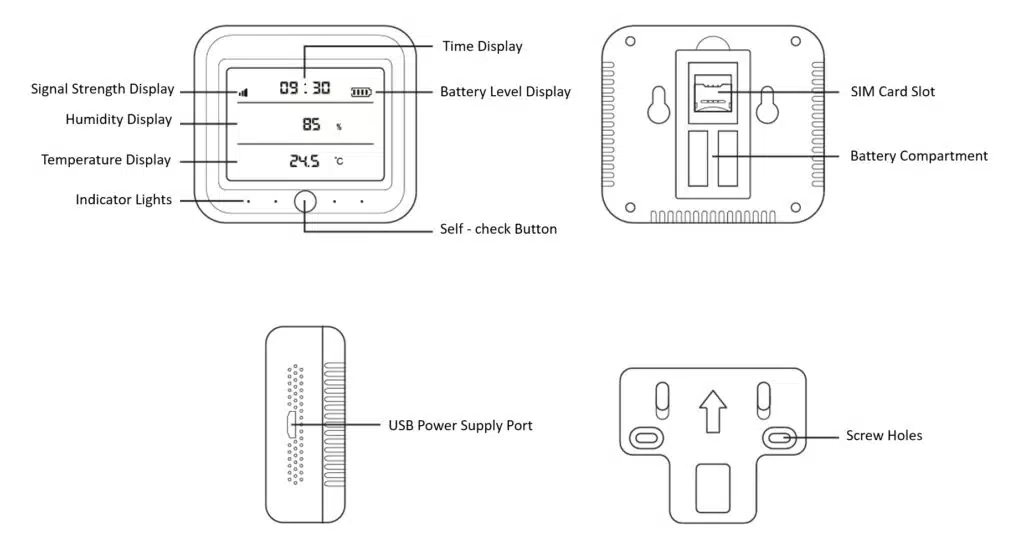 Time Display
Signal Strength Display
09 : 30
Battery Level Display
Humidity Display
85 %
Temperature Display
24.5 °C
Indicator Lights
Self - check Button

SIM Card Slot
Battery Compartment

USB Power Supply Port

Screw Holes